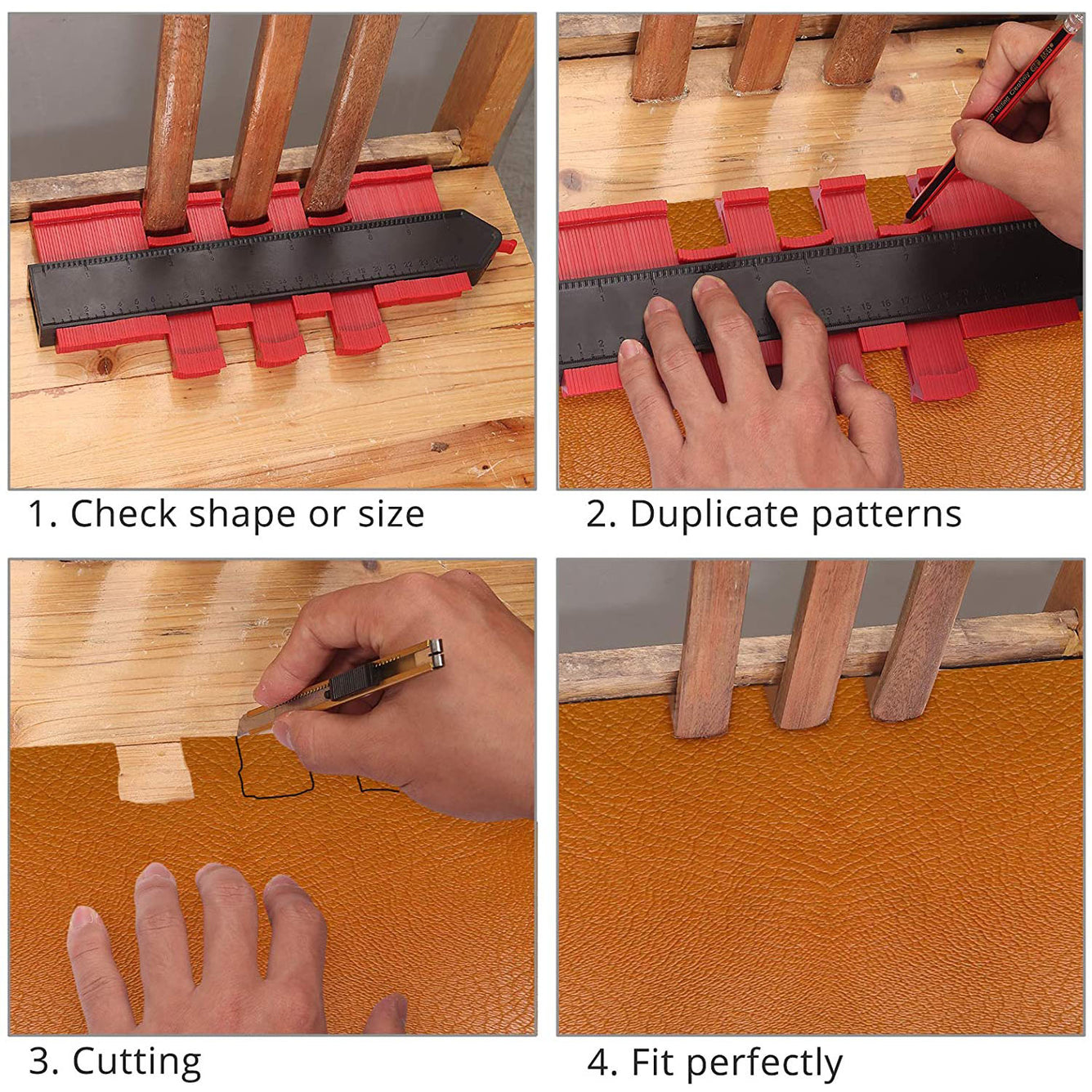 1. Check shape or size

2. Duplicate patterns

3. Cutting

4. Fit perfectly