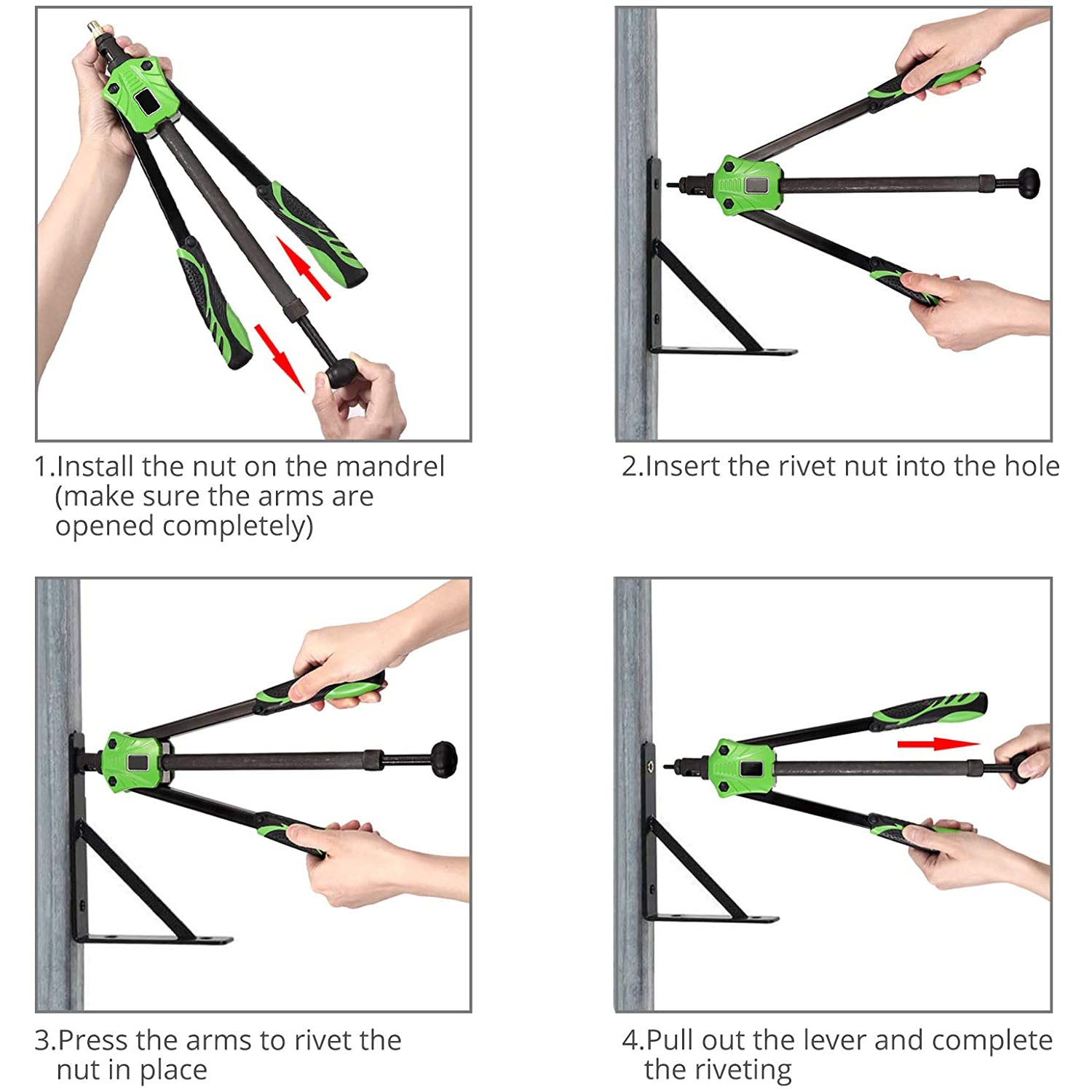 1.Install the nut on the mandrel (make sure the arms are opened completely)

2.Insert the rivet nut into the hole

3.Press the arms to rivet the nut in place

4.Pull out the lever and complete the riveting