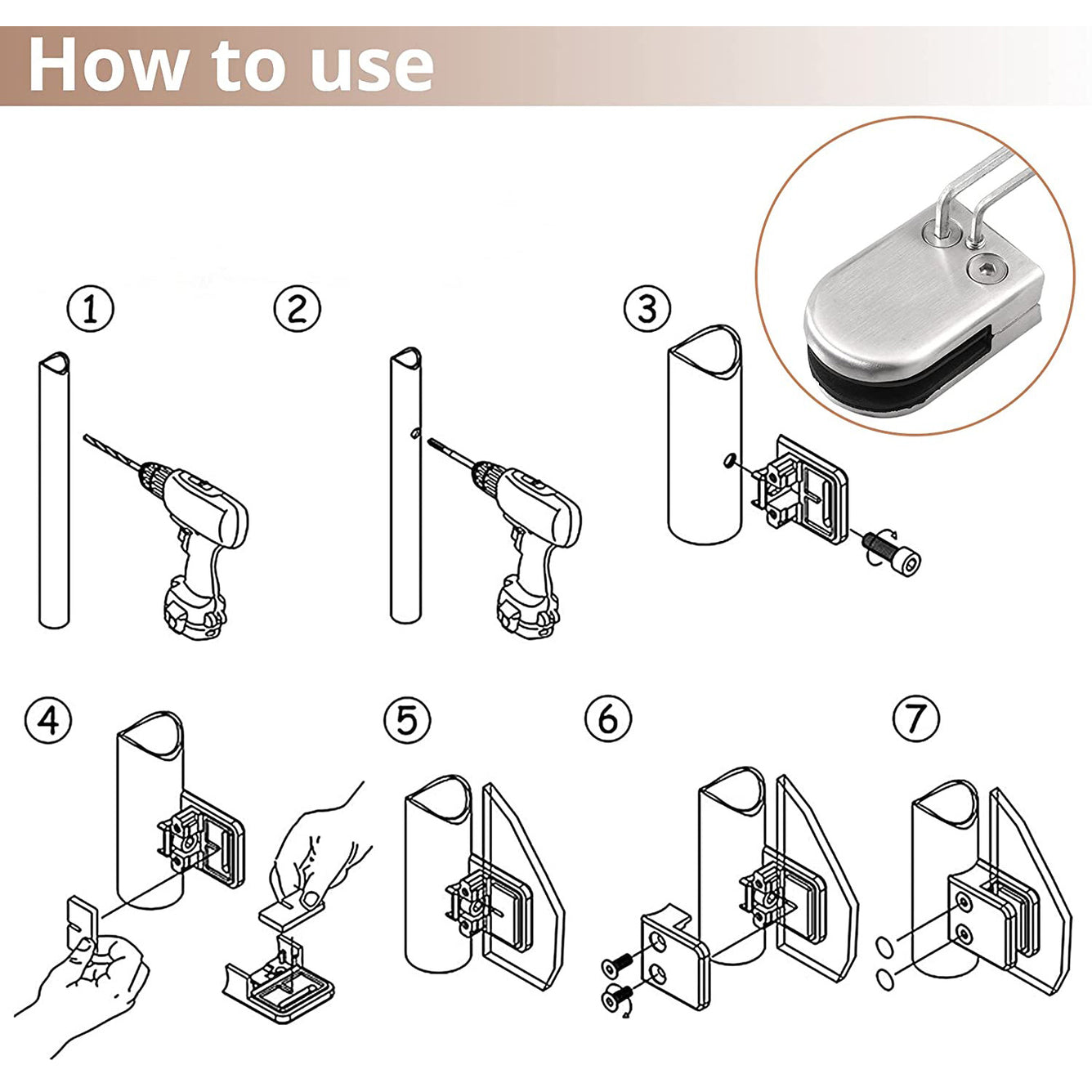 How to use

①

②

③

④

⑤

⑥

⑦