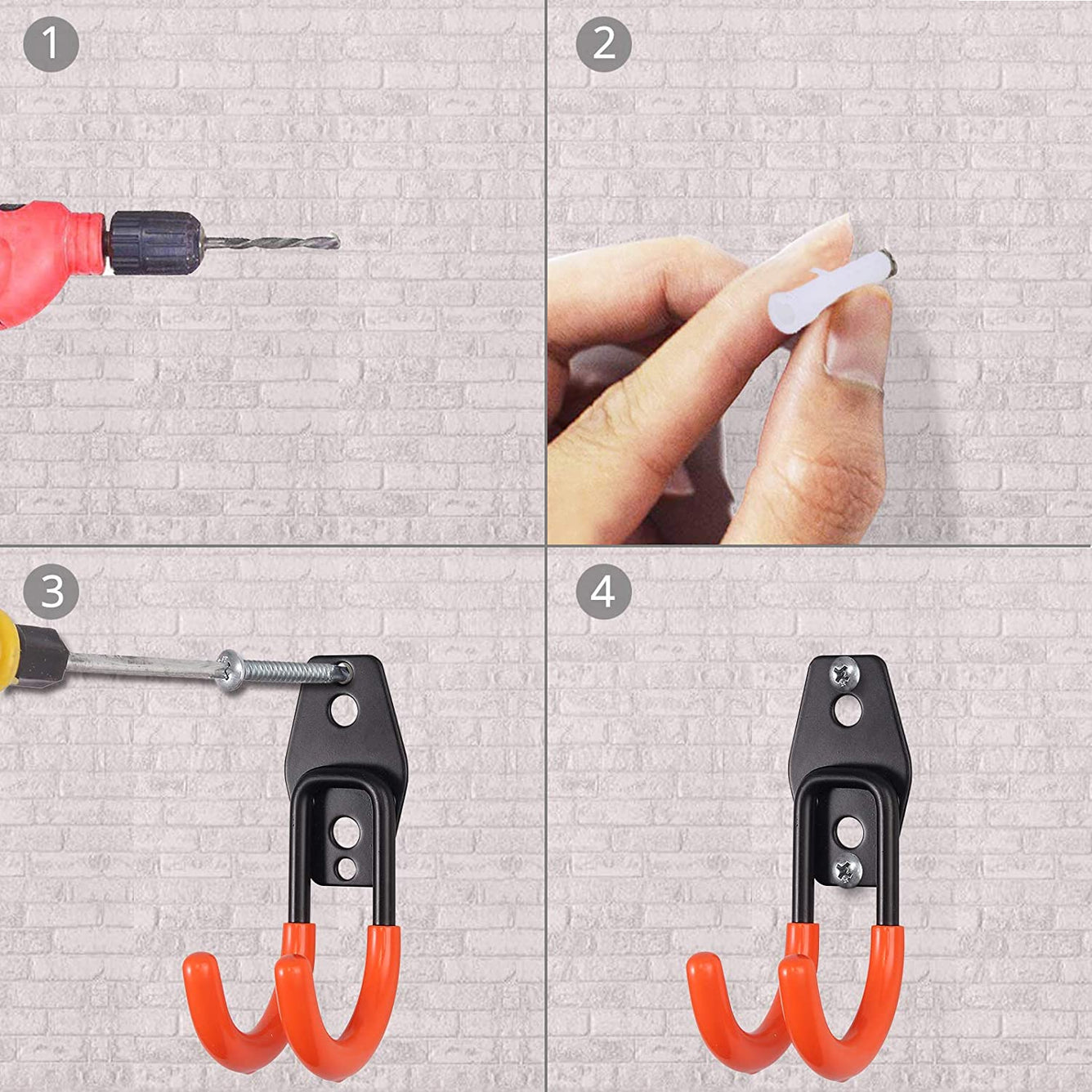 1

2

3

4