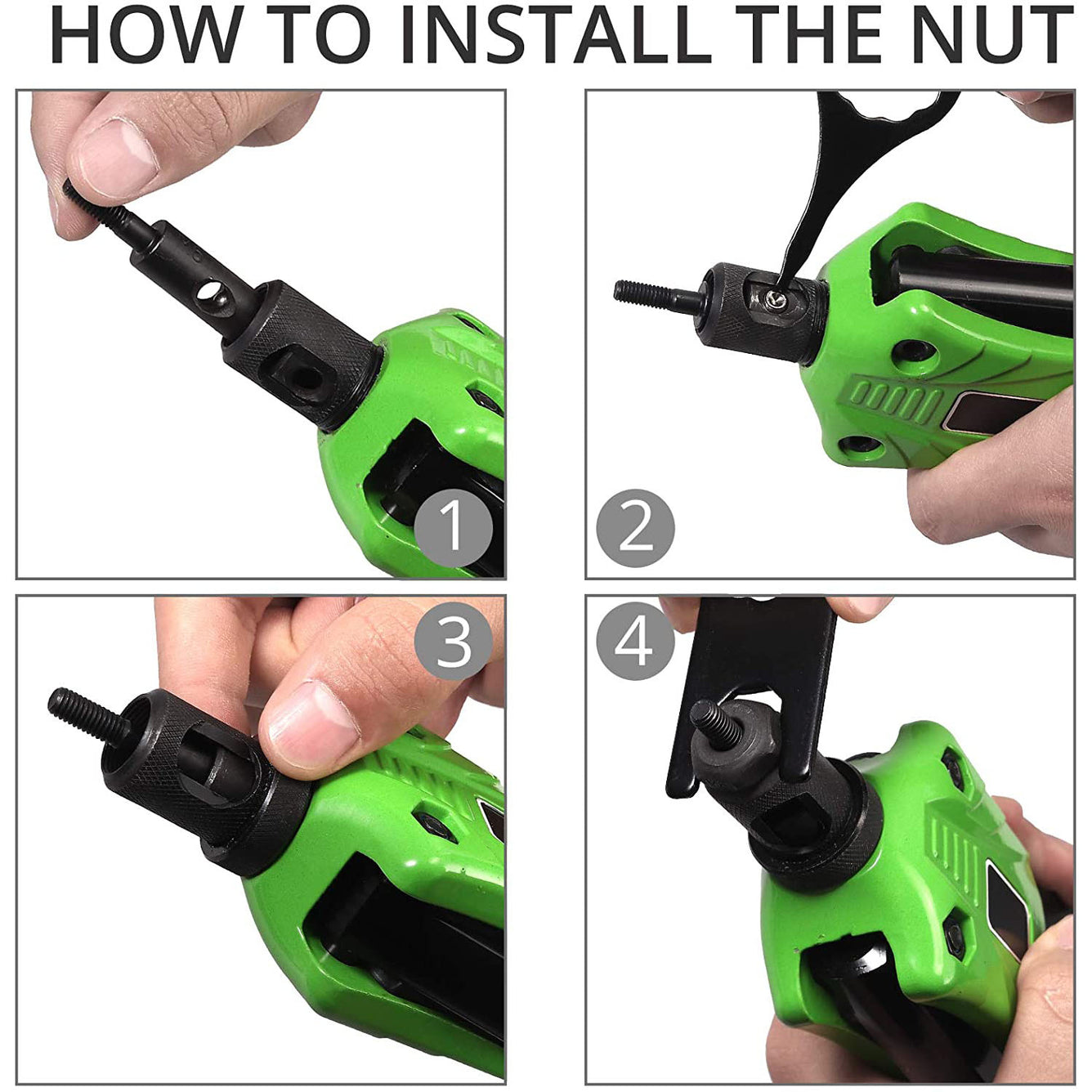 HOW TO INSTALL THE NUT

1

2

3

4