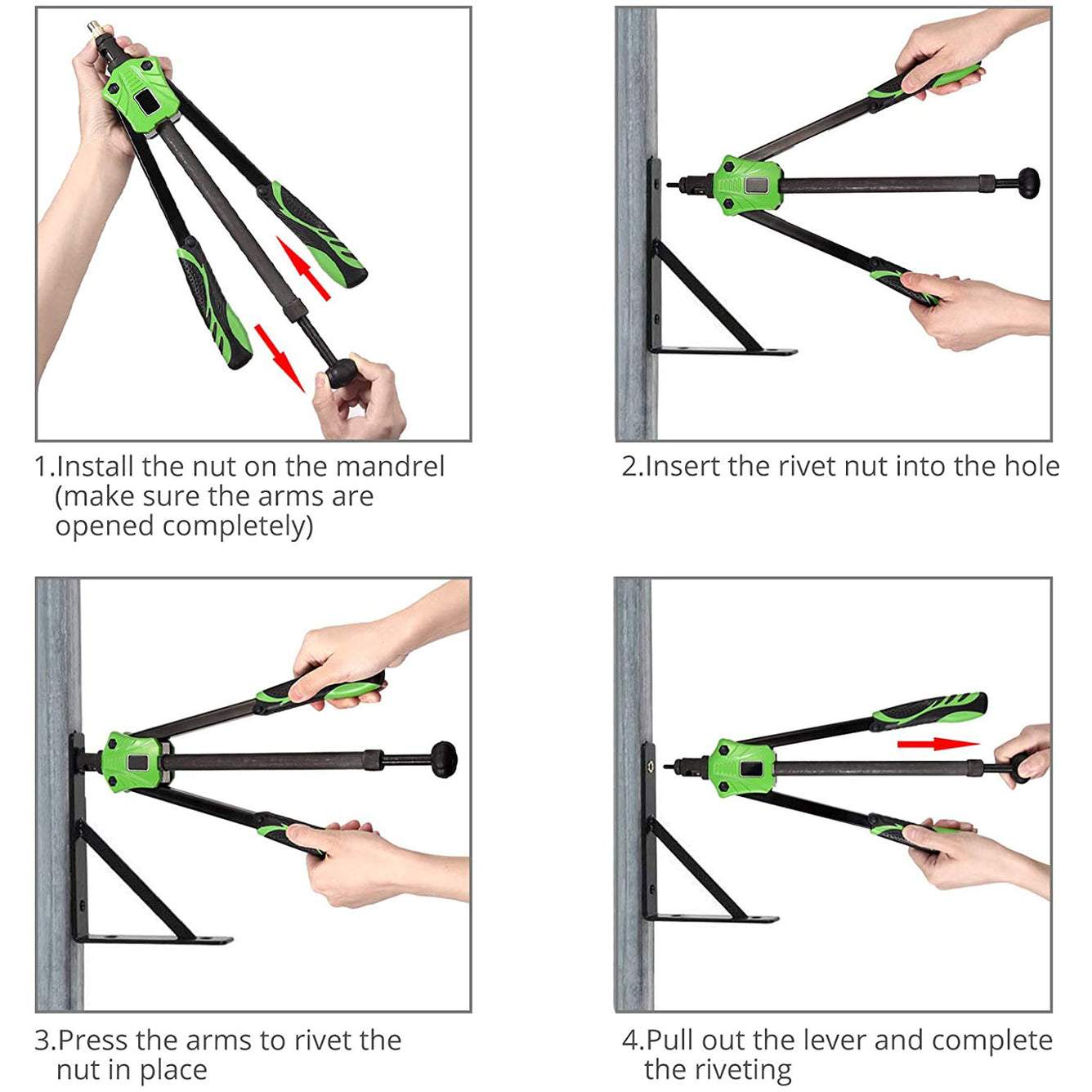 1.Install the nut on the mandrel (make sure the arms are opened completely)

2.Insert the rivet nut into the hole

3.Press the arms to rivet the nut in place

4.Pull out the lever and complete the riveting