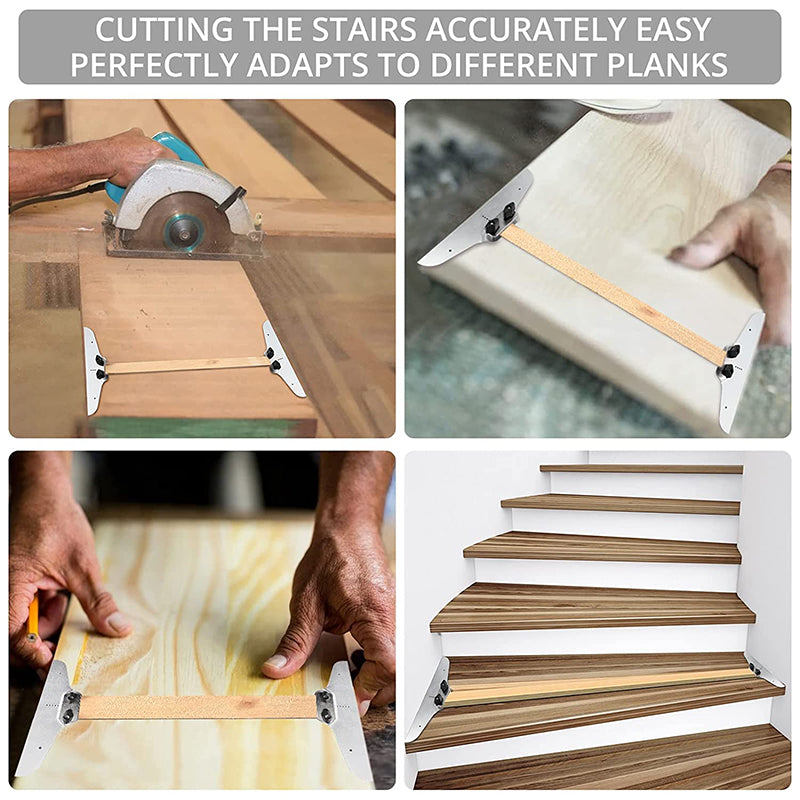 CUTTING THE STAIRS ACCURATELY EASY
PERFECTLY ADAPTS TO DIFFERENT PLANKS