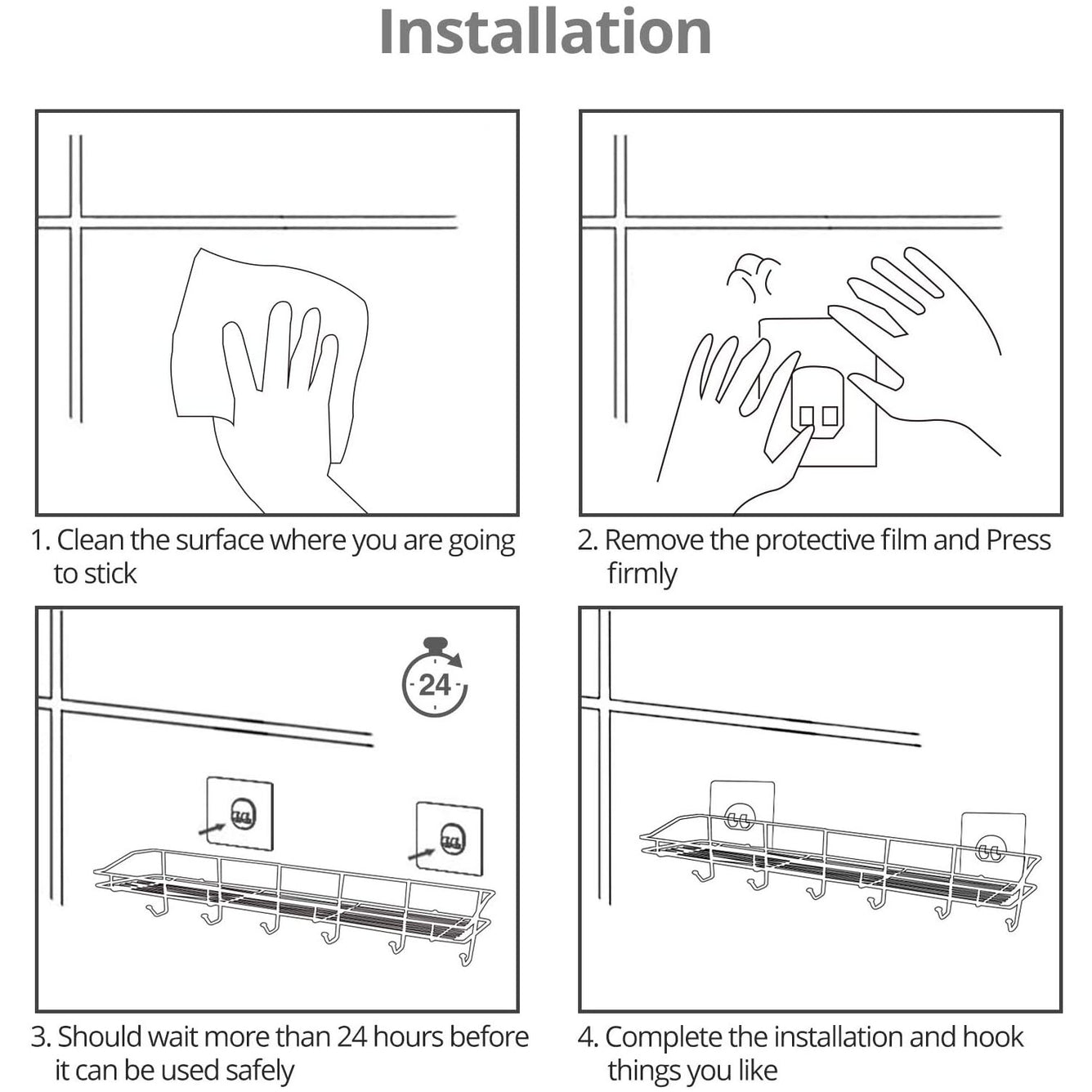 Installation

1. Clean the surface where you are going to stick

2. Remove the protective film and Press firmly

24

3. Should wait more than 24 hours before it can be used safely

4. Complete the installation and hook things you like