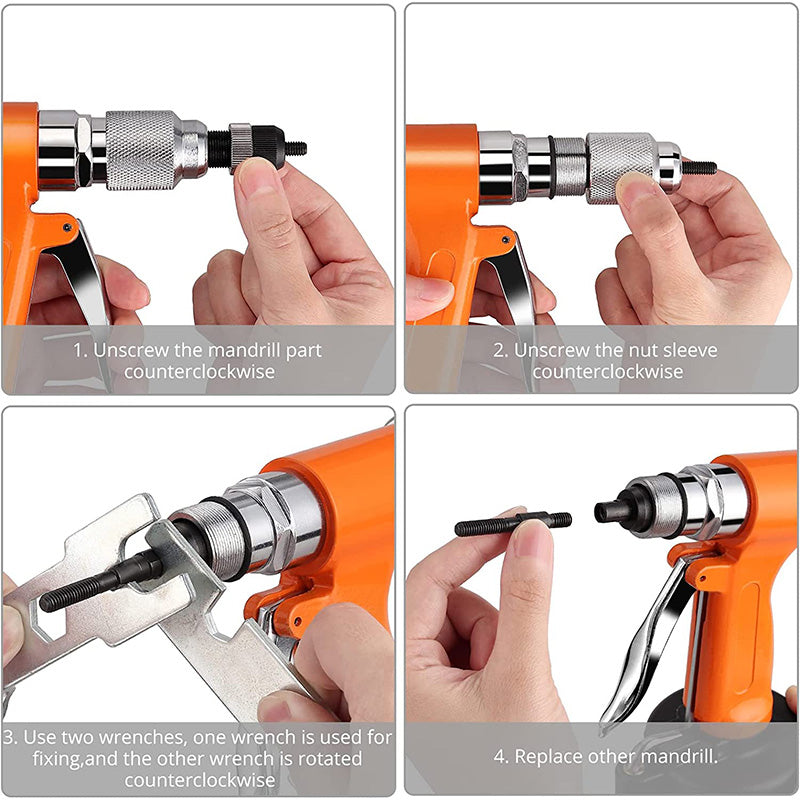 1. Unscrew the mandrill part counterclockwise

2. Unscrew the nut sleeve counterclockwise

3. Use two wrenches, one wrench is used for fixing,and the other wrench is rotated counterclockwise

4. Replace other mandrill.