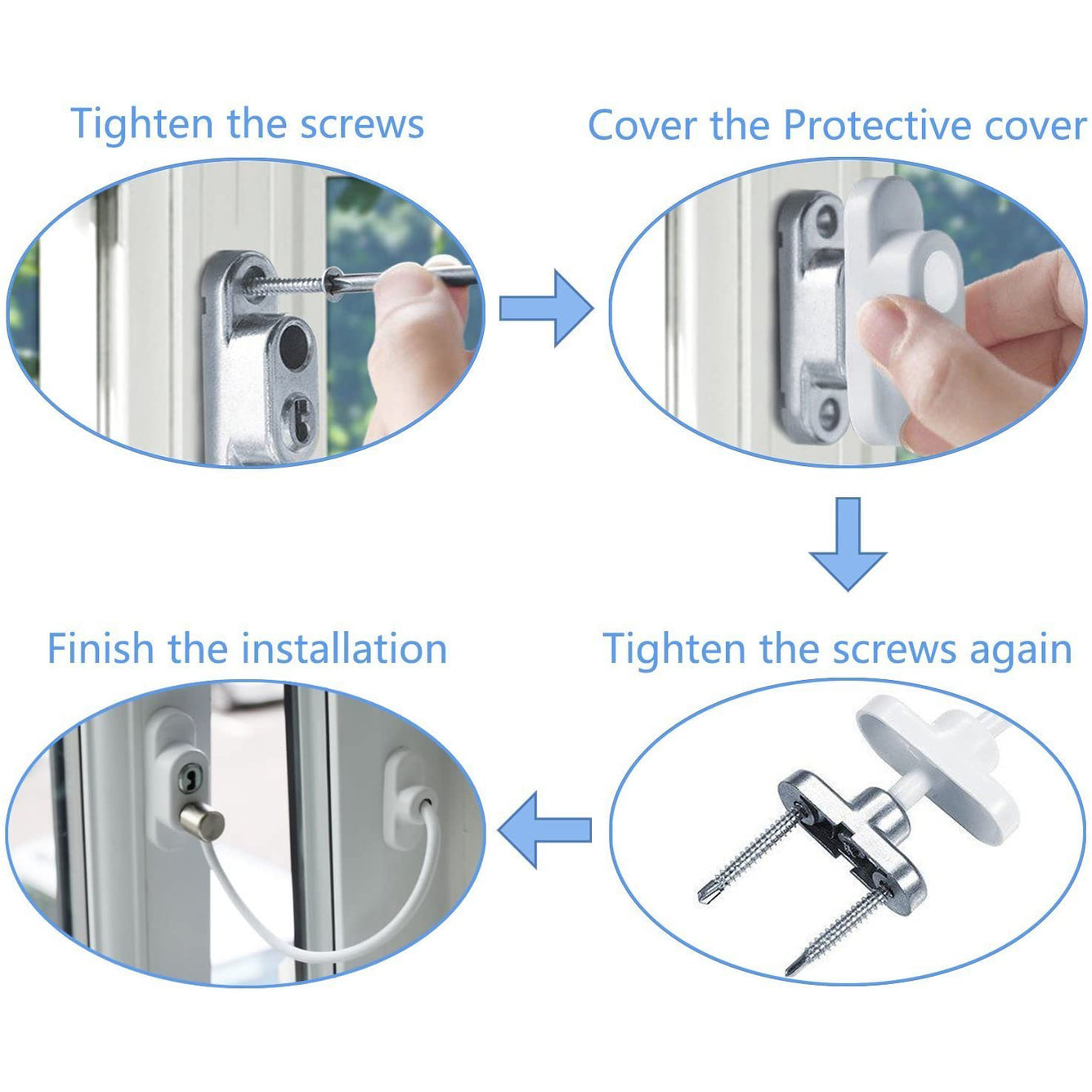 Tighten the screws

Cover the Protective cover

Tighten the screws again

Finish the installation