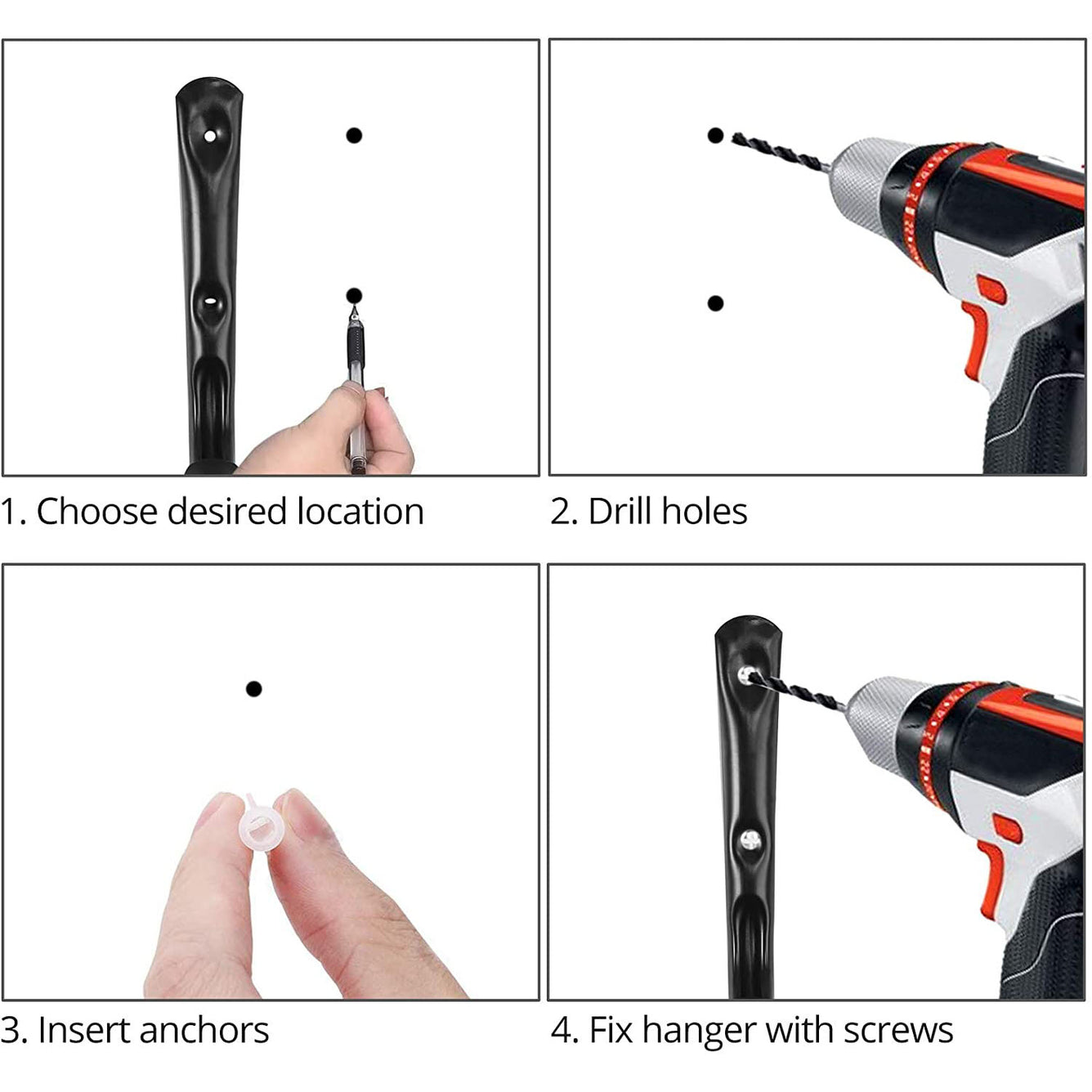 1. Choose desired location

2. Drill holes

3. Insert anchors

4. Fix hanger with screws