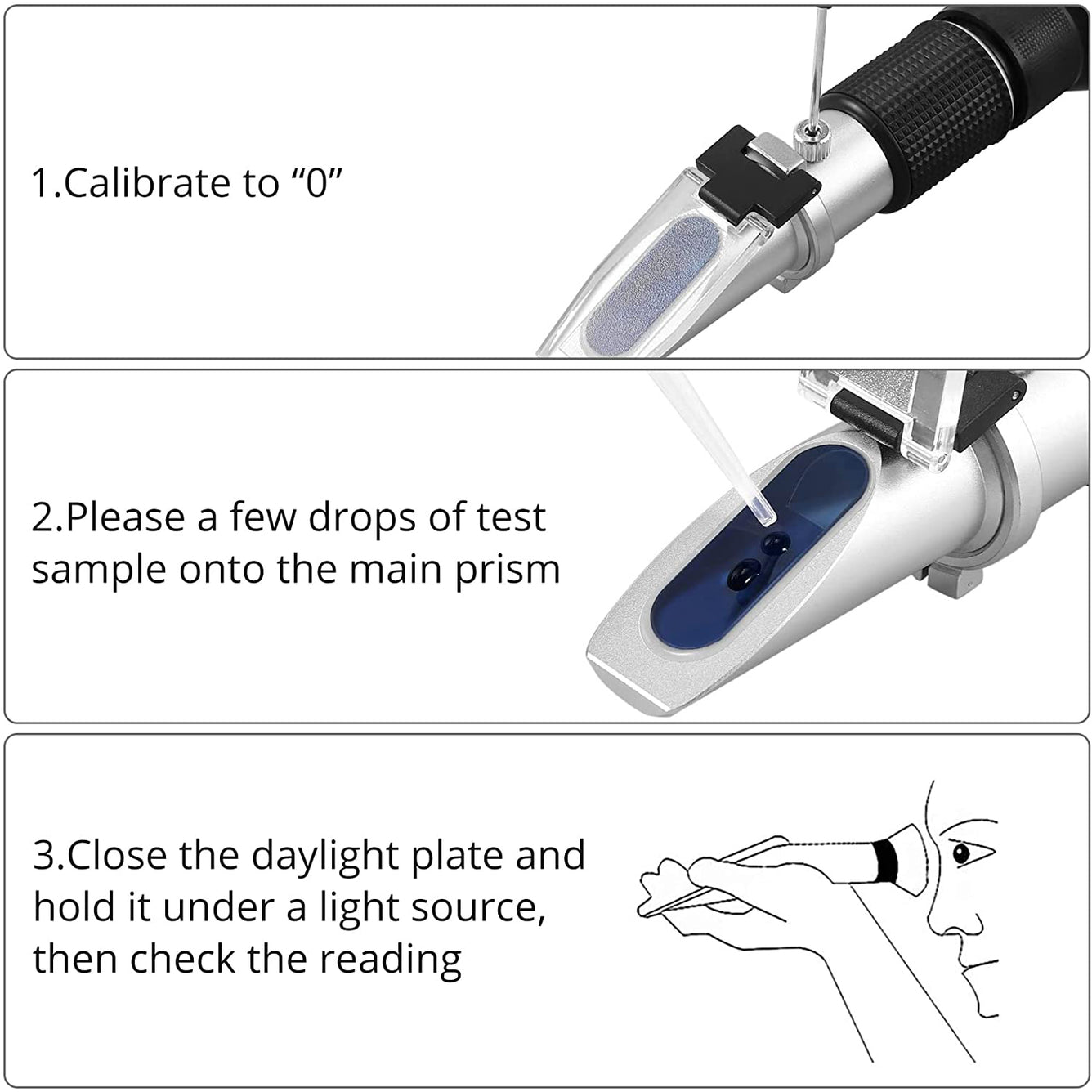 1.Calibrate to “0”

2.Please a few drops of test sample onto the main prism

3.Close the daylight plate and hold it under a light source, then check the reading