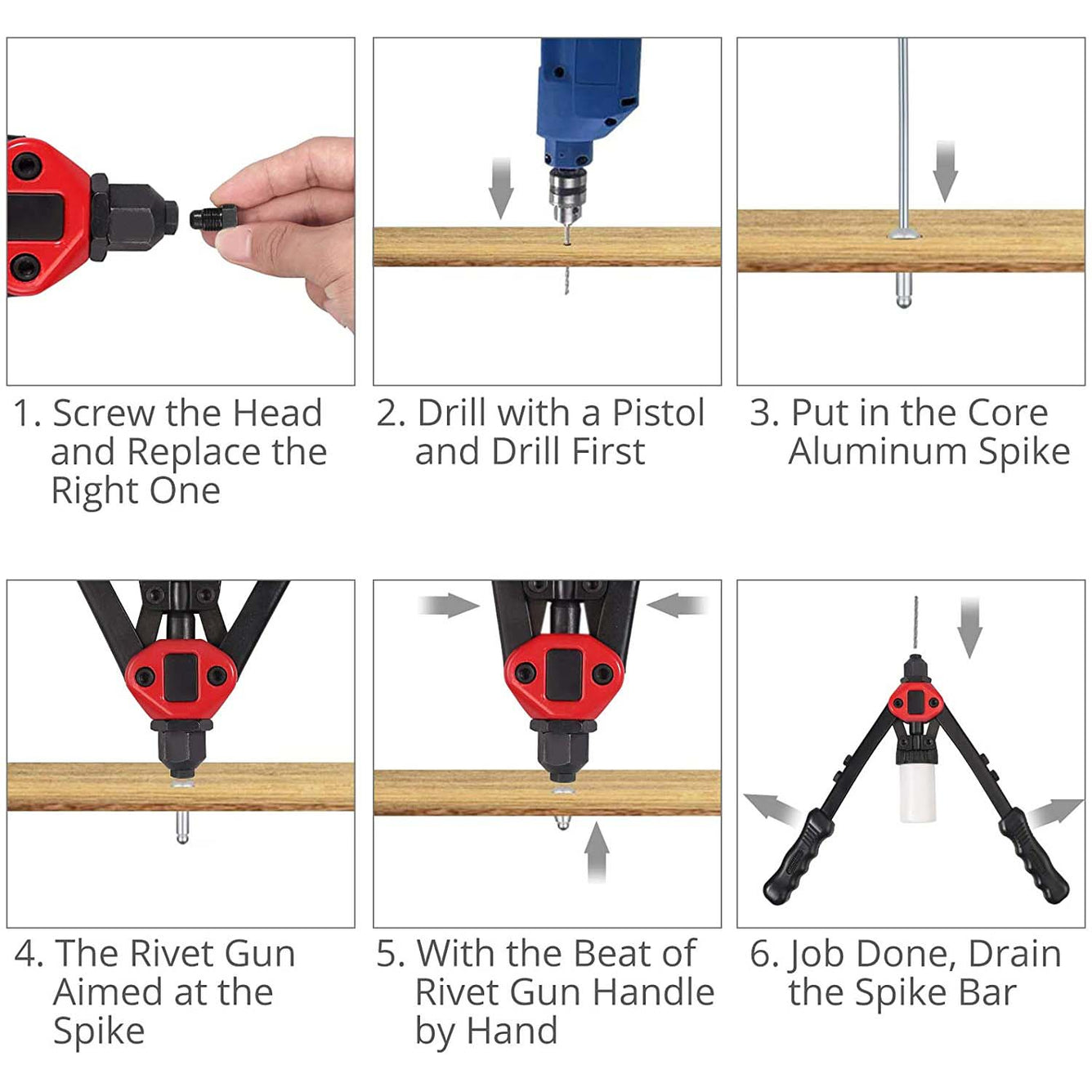 1. Screw the Head and Replace the Right One

2. Drill with a Pistol and Drill First

3. Put in the Core Aluminum Spike

4. The Rivet Gun Aimed at the Spike

5. With the Beat of Rivet Gun Handle by Hand

6. Job Done, Drain the Spike Bar