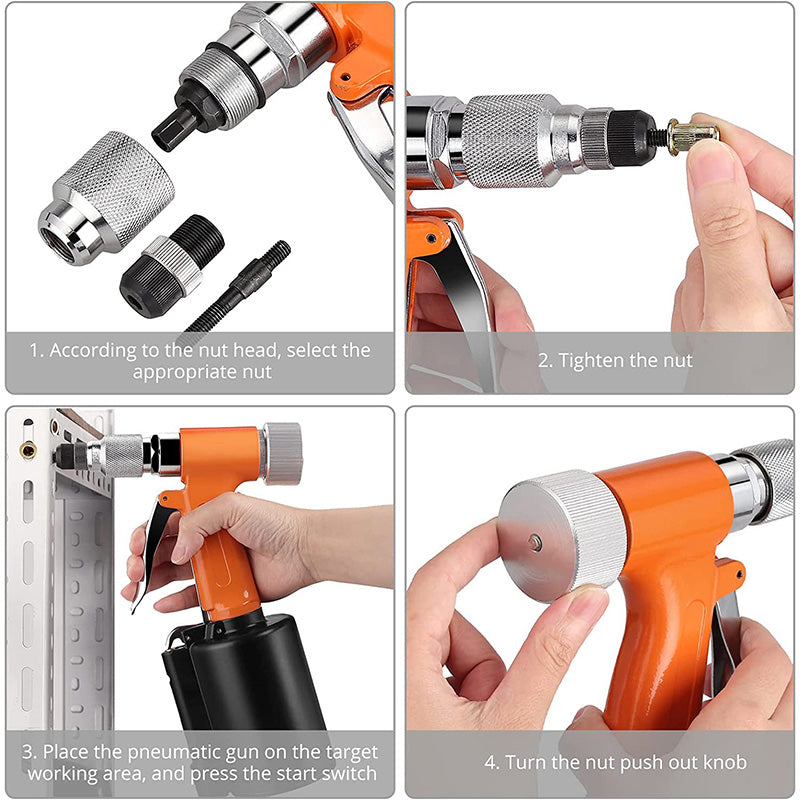 1. According to the nut head, select the appropriate nut

2. Tighten the nut

3. Place the pneumatic gun on the target working area, and press the start switch

4. Turn the nut push out knob