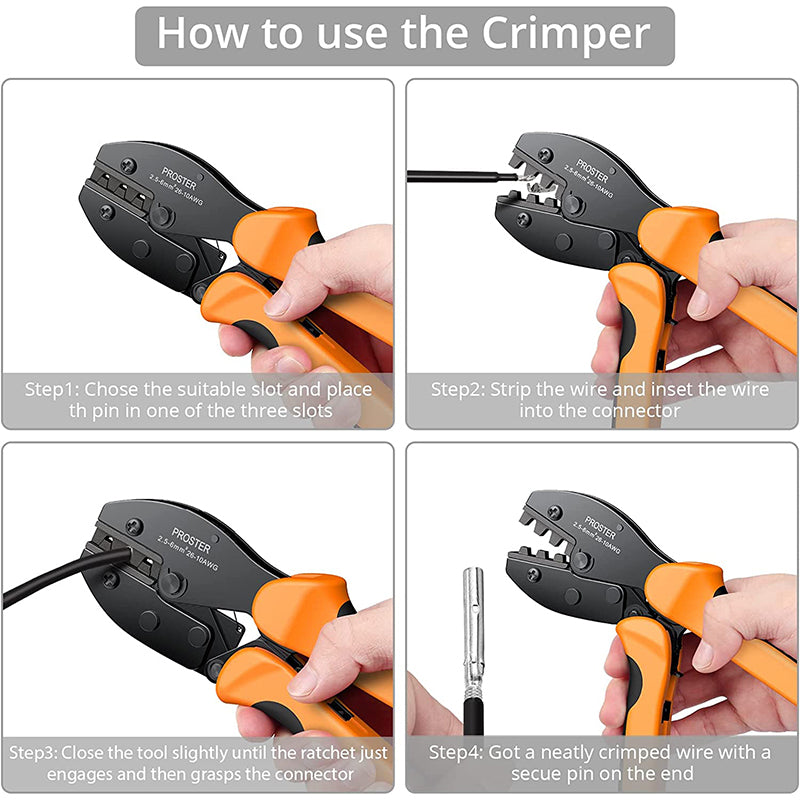 How to use the Crimper

PROSTER
2.5-6mm² 26-10AWG

Step1: Chose the suitable slot and place th pin in one of the three slots

PROSTER
2.5-6mm² 26-10AWG

Step2: Strip the wire and inset the wire into the connector

PROSTER
2.5-6mm² 26-10AWG

Step3: Close the tool slightly until the ratchet just engages and then grasps the connector

PROSTER
2.5-6mm² 26-10AWG

Step4: Got a neatly crimped wire with a secue pin on the end