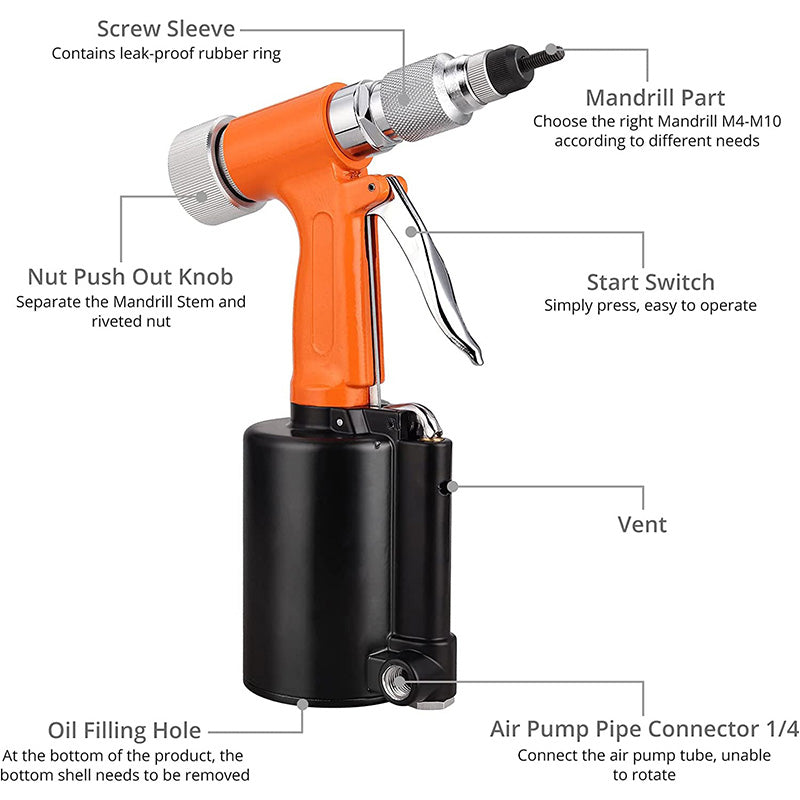 Screw Sleeve
Contains leak-proof rubber ring

Mandrill Part
Choose the right Mandrill M4-M10 according to different needs

Nut Push Out Knob
Separate the Mandrill Stem and riveted nut

Start Switch
Simply press, easy to operate

Vent

Oil Filling Hole
At the bottom of the product, the bottom shell needs to be removed

Air Pump Pipe Connector 1/4
Connect the air pump tube, unable to rotate