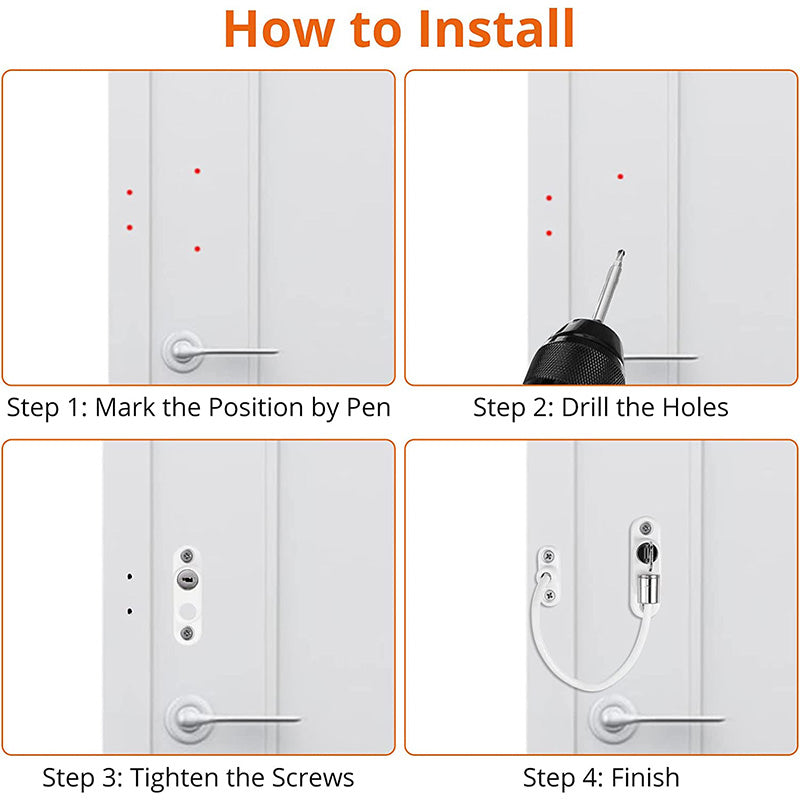 How to Install

Step 1: Mark the Position by Pen

Step 2: Drill the Holes

Step 3: Tighten the Screws

Step 4: Finish