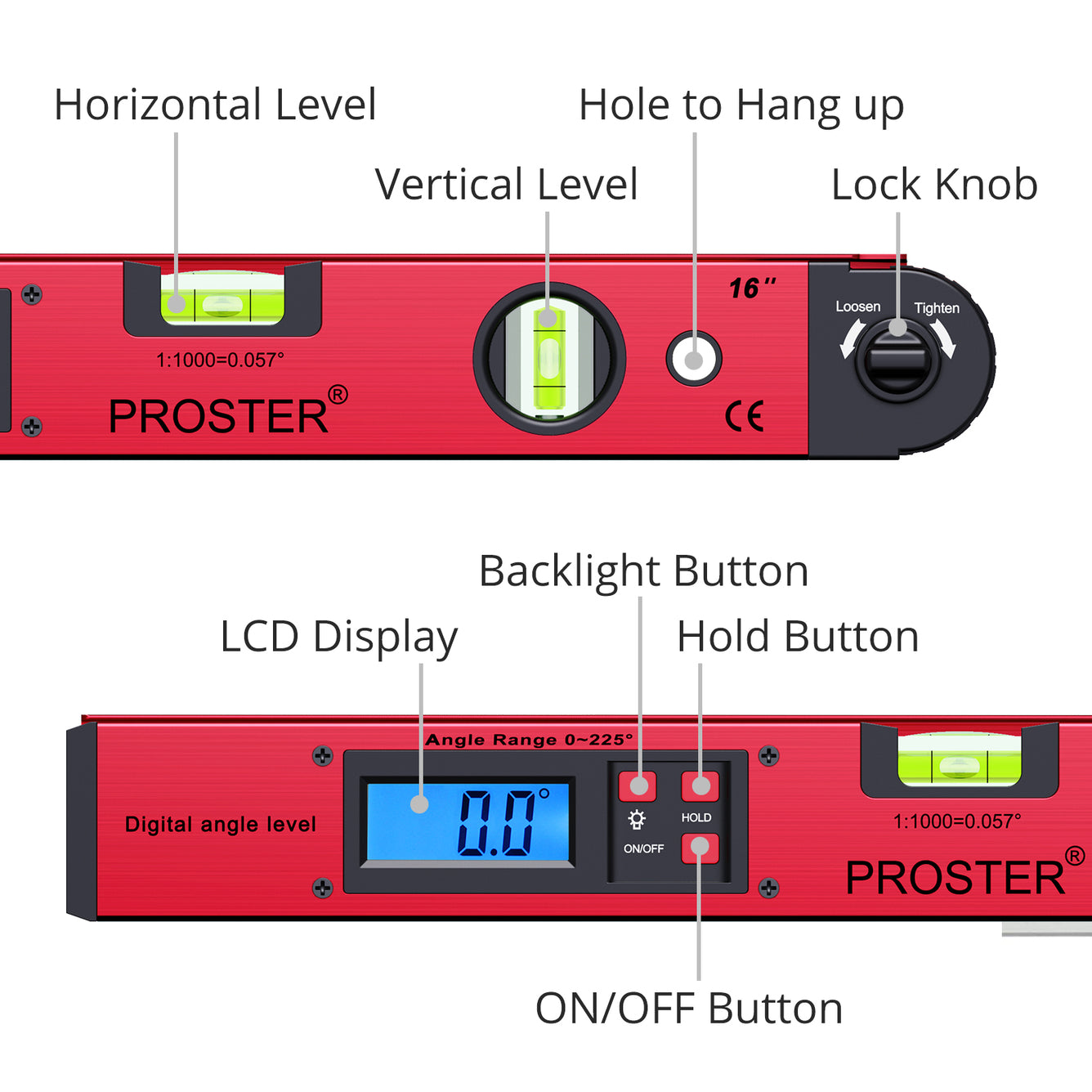 Horizontal Level

Hole to Hang up

Vertical Level

Lock Knob

16"

Loosen

Tighten

1:1000=0.057°

PROSTER®

CE

Backlight Button

LCD Display

Hold Button

Angle Range 0~225°

Digital angle level

0.0°

HOLD

ON/OFF

1:1000=0.057°

PROSTER®

ON/OFF Button